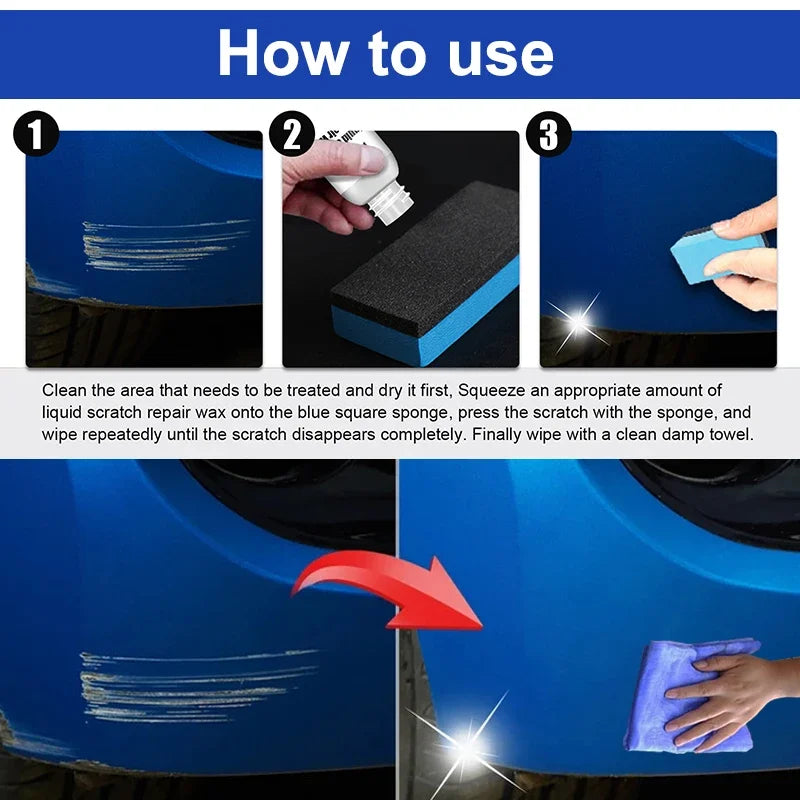 How to use

1

2

3

Clean the area that needs to be treated and dry it first, Squeeze an appropriate amount of liquid scratch repair wax onto the blue square sponge, press the scratch with the sponge, and wipe repeatedly until the scratch disappears completely. Finally wipe with a clean damp towel.