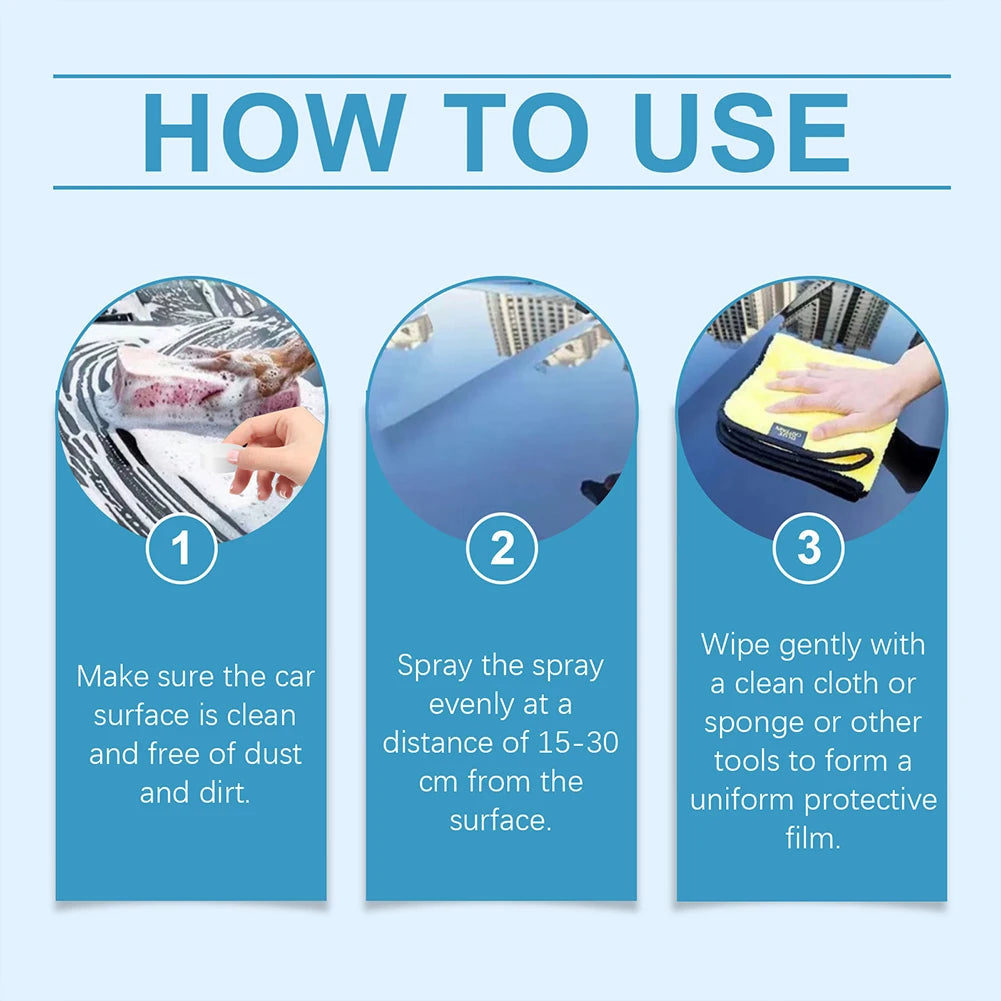 HOW TO USE

1

Make sure the car surface is clean and free of dust and dirt.

2

Spray the spray evenly at a distance of 15-30 cm from the surface.

3

Wipe gently with a clean cloth or sponge or other tools to form a uniform protective film.