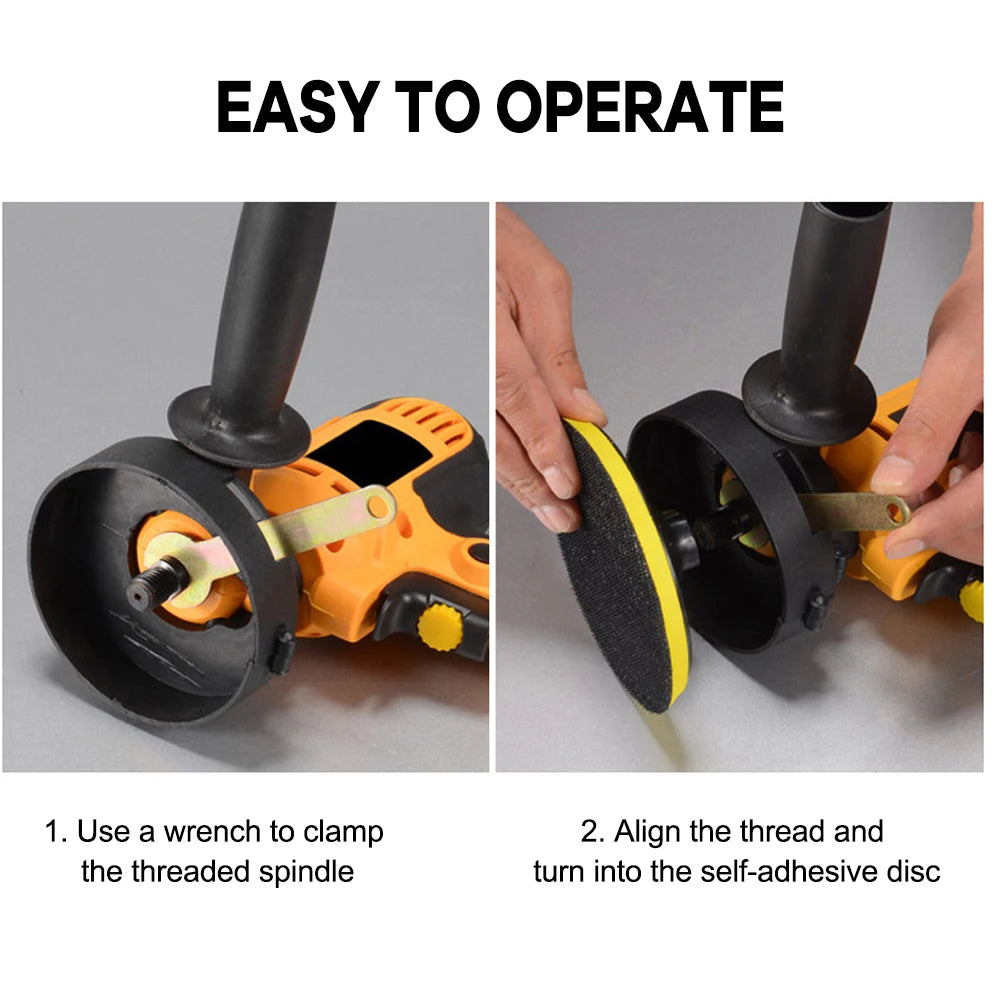 EASY TO OPERATE

1. Use a wrench to clamp the threaded spindle

2. Align the thread and turn into the self-adhesive disc