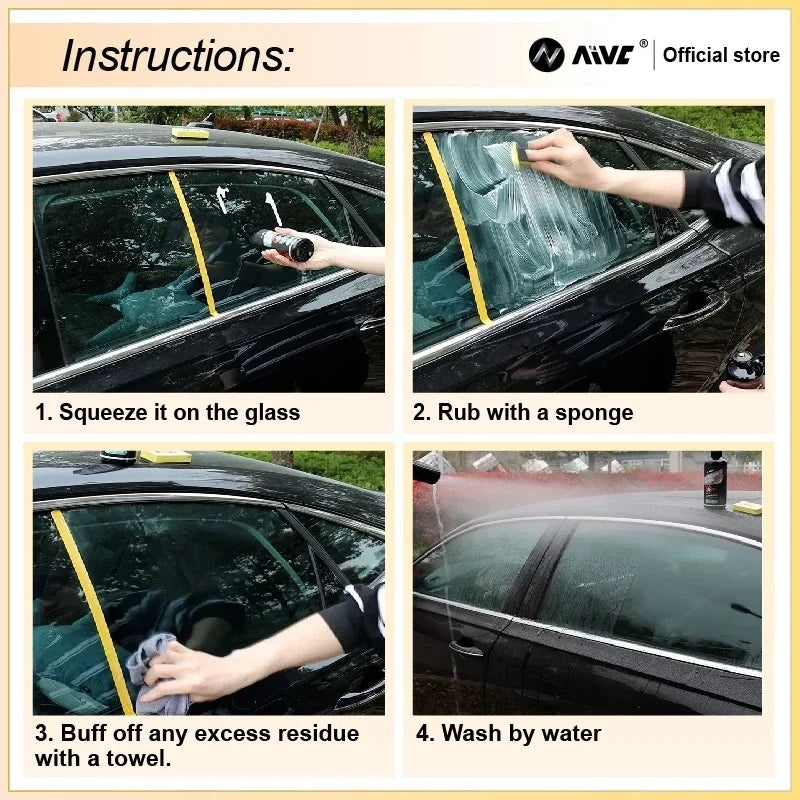 Instructions:

AIVC® | Official store

1. Squeeze it on the glass

2. Rub with a sponge

3. Buff off any excess residue with a towel.

4. Wash by water