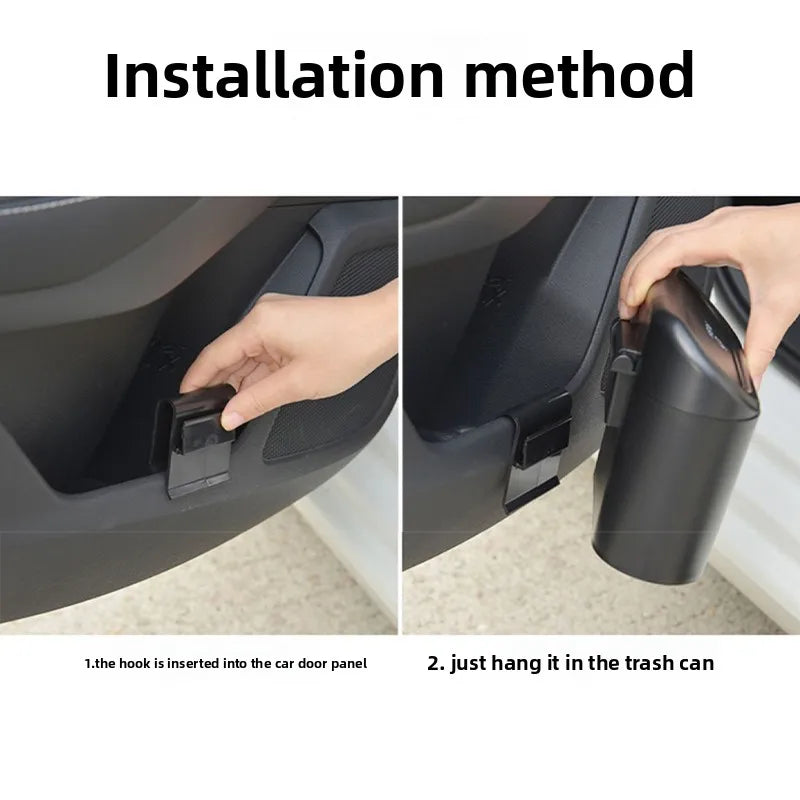 Installation method

1.the hook is inserted into the car door panel

2. just hang it in the trash can