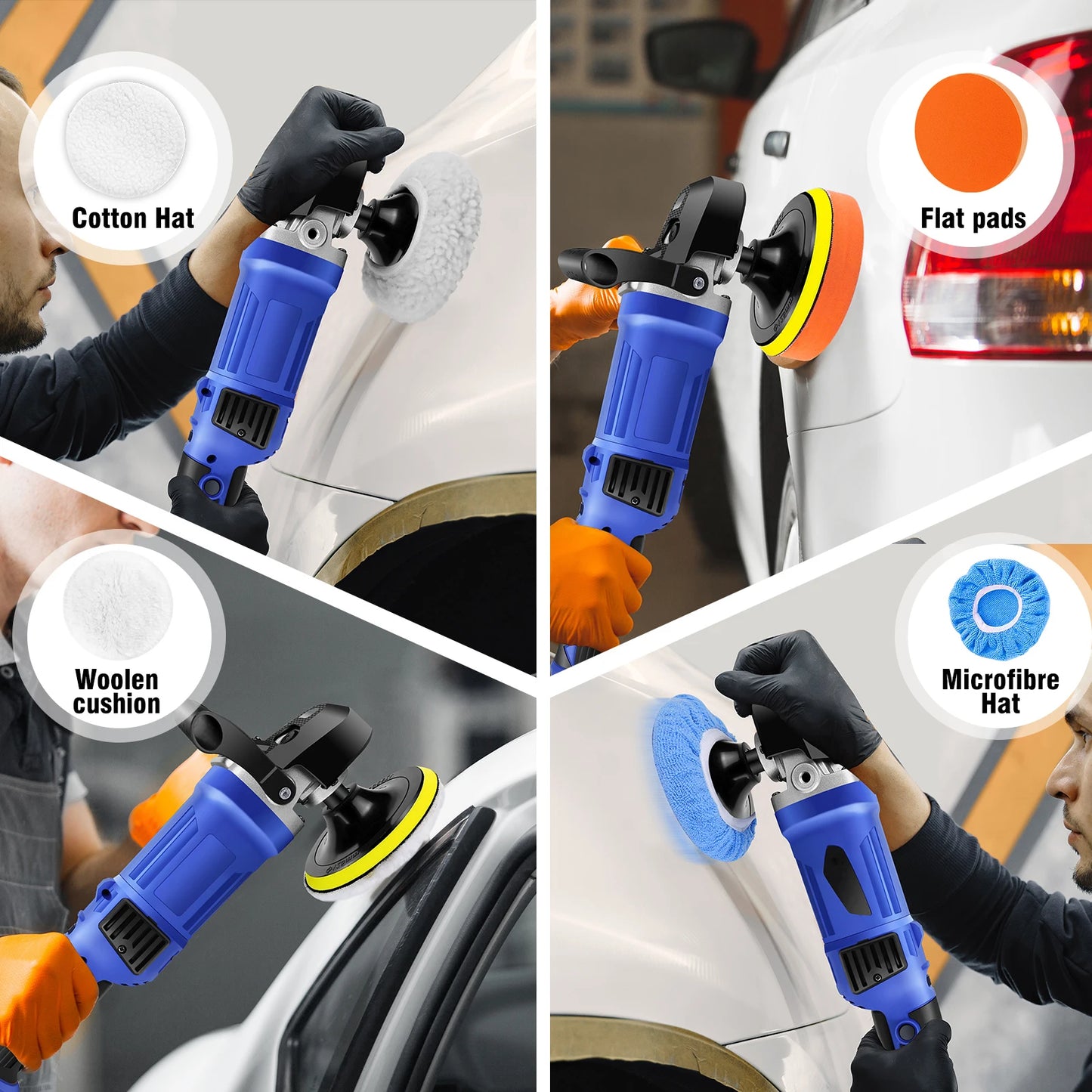 Cotton Hat

Flat pads

Woolen cushion

Microfibre Hat