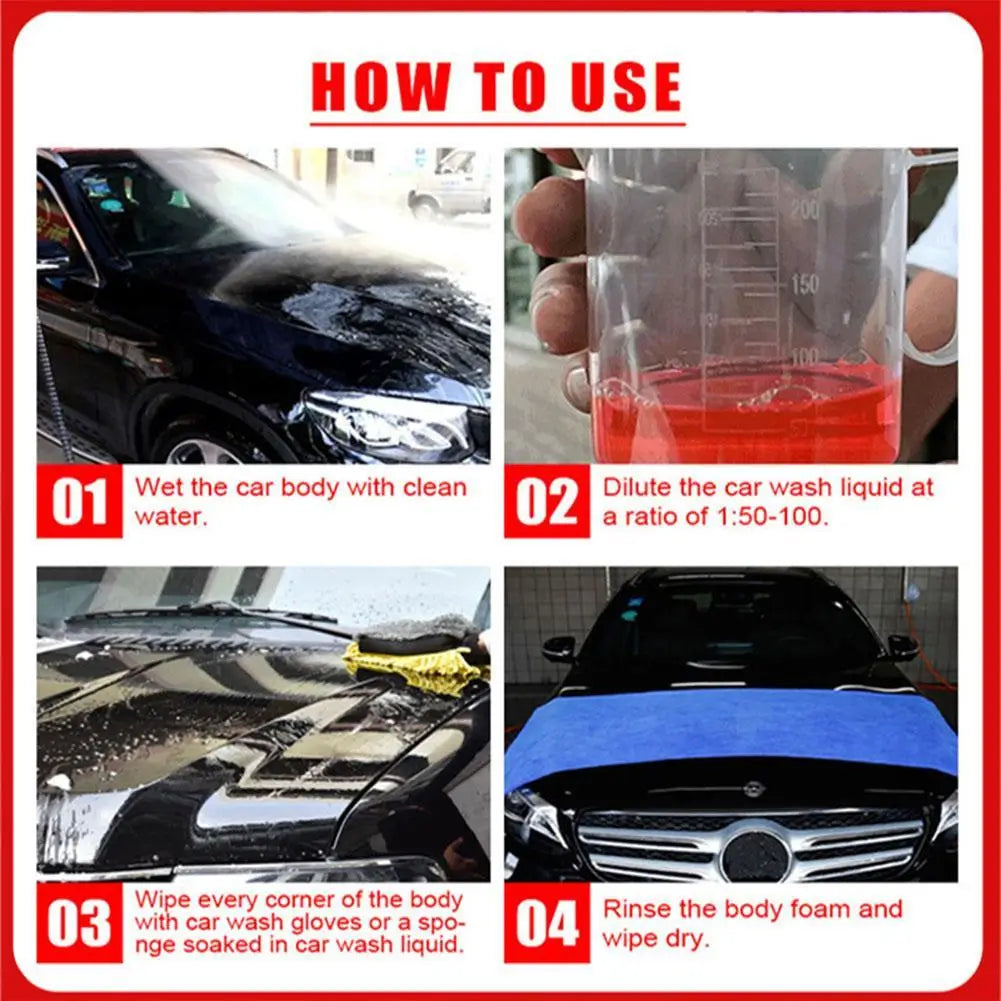 HOW TO USE

200
150
100

01 Wet the car body with clean water.

02 Dilute the car wash liquid at a ratio of 1:50-100.

03 Wipe every corner of the body with car wash gloves or a sponge soaked in car wash liquid.

04 Rinse the body foam and wipe dry.