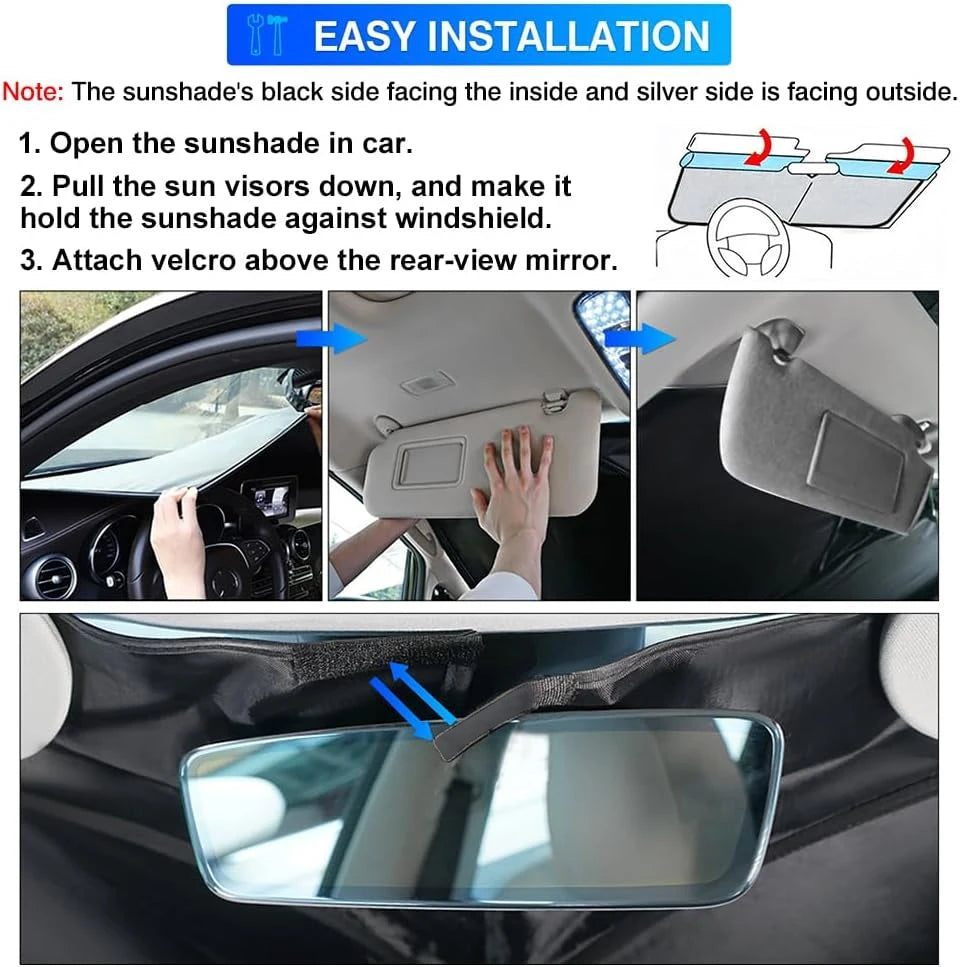 EASY INSTALLATION

Note: The sunshade's black side facing the inside and silver side is facing outside.

1. Open the sunshade in car.

2. Pull the sun visors down, and make it hold the sunshade against windshield.

3. Attach velcro above the rear-view mirror.