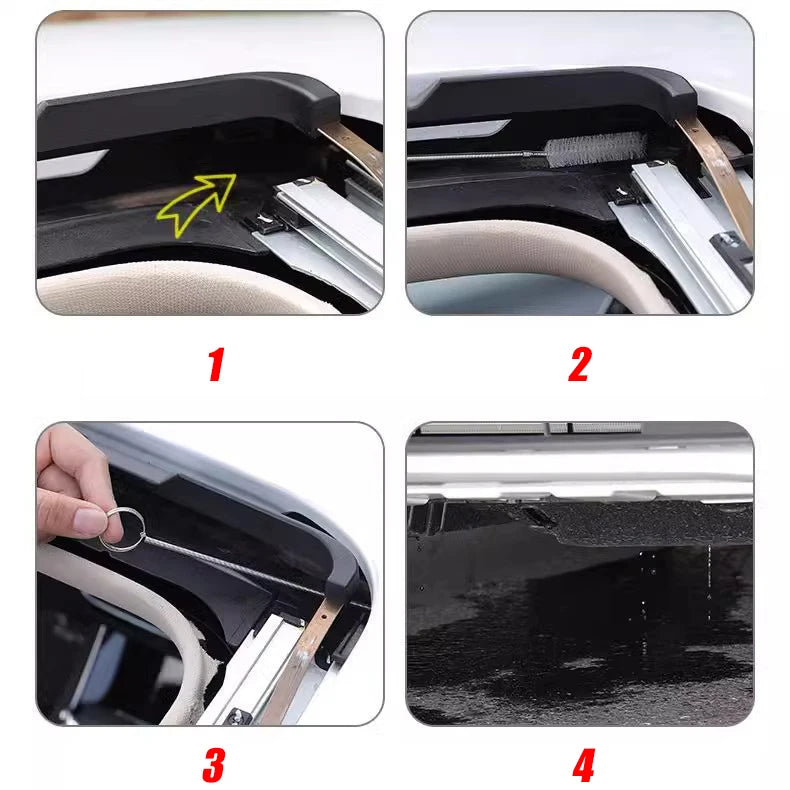 1

2

3

4